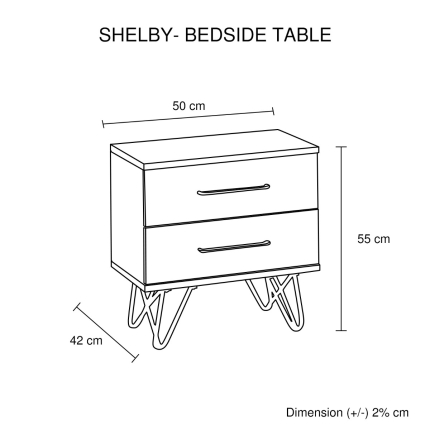 SHELBY- BEDSIDE TABLE

50 cm

55 cm

42 cm

Dimension (+/-) 2% cm