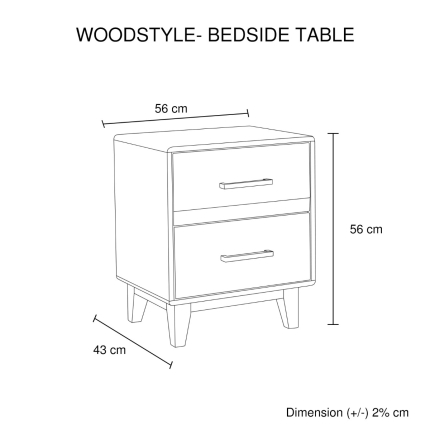 WOODSTYLE- BEDSIDE TABLE

56 cm

56 cm

43 cm

Dimension (+/-) 2% cm