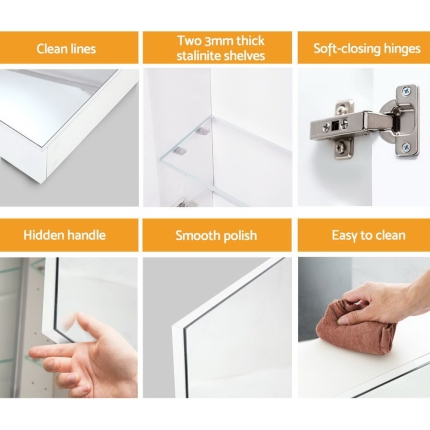 Clean lines

Two 3mm thick stalinite shelves

Soft-closing hinges

Hidden handle

Smooth polish

Easy to clean