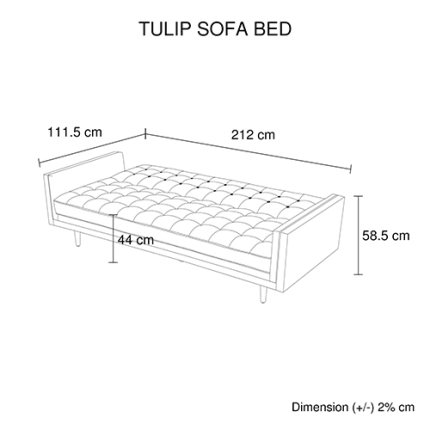 TULIP SOFA BED

111.5 cm

212 cm

44 cm

58.5 cm

Dimension (+/-) 2% cm