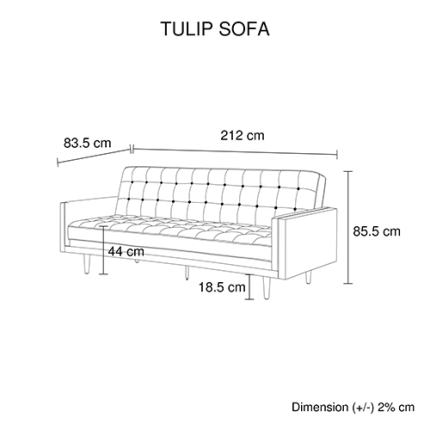 TULIP SOFA

83.5 cm

212 cm

85.5 cm

44 cm

18.5 cm

Dimension (+/-) 2% cm