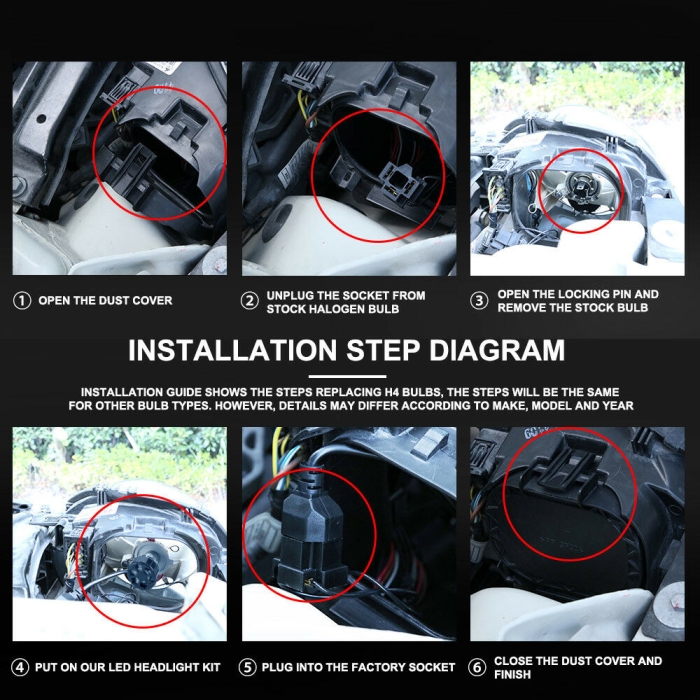 ① OPEN THE DUST COVER

② UNPLUG THE SOCKET FROM STOCK HALOGEN BULB

③ OPEN THE LOCKING PIN AND REMOVE THE STOCK BULB

INSTALLATION STEP DIAGRAM

INSTALLATION GUIDE SHOWS THE STEPS REPLACING H4 BULBS, THE STEPS WILL BE THE SAME FOR OTHER BULB TYPES. HOWEVER, DETAILS MAY DIFFER ACCORDING TO MAKE, MODEL AND YEAR

④ PUT ON OUR LED HEADLIGHT KIT

⑤ PLUG INTO THE FACTORY SOCKET

⑥ CLOSE THE DUST COVER AND FINISH