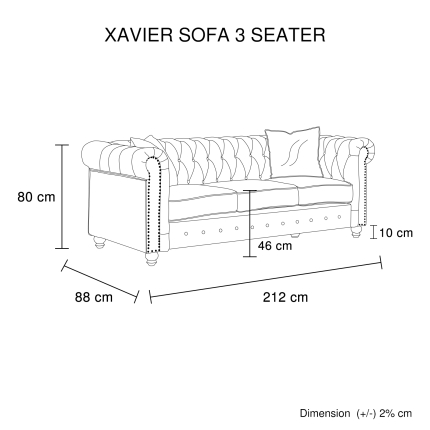 XAVIER SOFA 3 SEATER

80 cm

10 cm

46 cm

88 cm

212 cm

Dimension (+/-) 2% cm