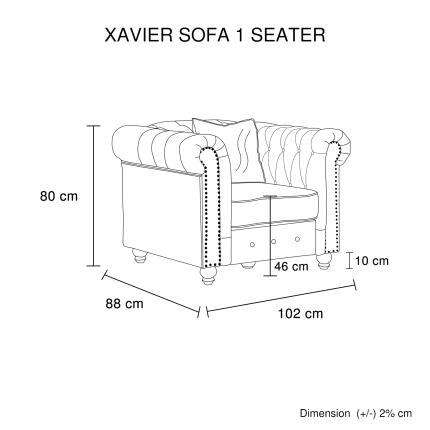 XAVIER SOFA 1 SEATER

80 cm

46 cm

10 cm

88 cm

102 cm

Dimension (+/-) 2% cm