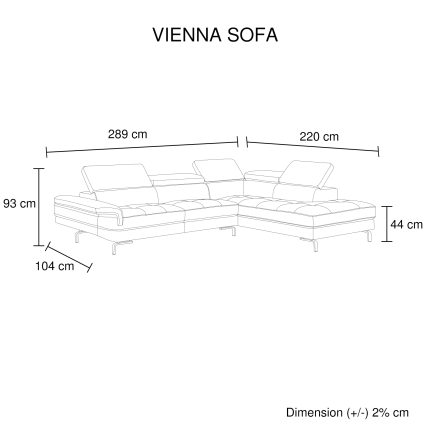 VIENNA SOFA

289 cm

220 cm

93 cm

44 cm

104 cm

Dimension (+/-) 2% cm