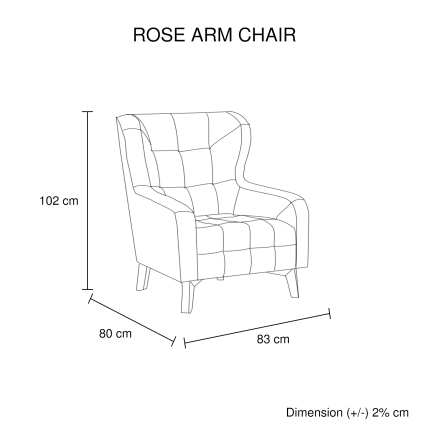 ROSE ARM CHAIR

102 cm

80 cm

83 cm

Dimension (+/-) 2% cm