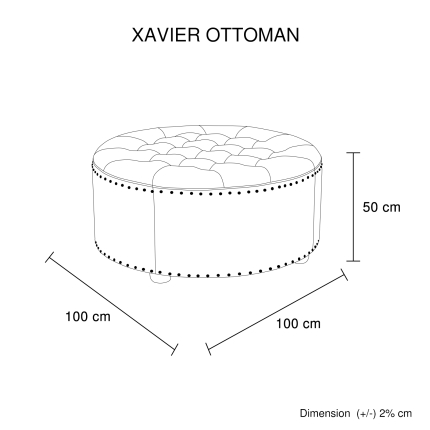 XAVIER OTTOMAN

50 cm

100 cm

100 cm

Dimension (+/-) 2% cm