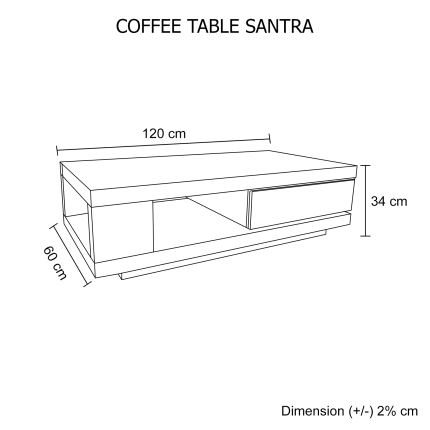 COFFEE TABLE SANTRA

120 cm

34 cm

60 cm

Dimension (+/-) 2% cm