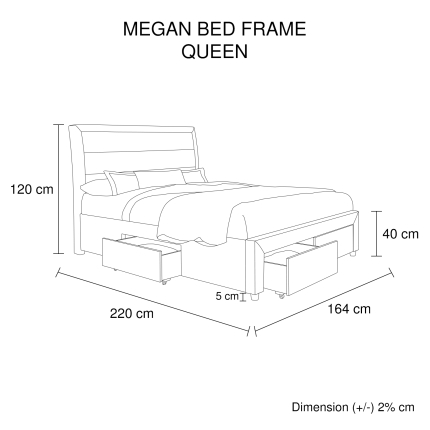 MEGAN BED FRAME
QUEEN

120 cm

40 cm

5 cm

220 cm

164 cm

Dimension (+/-) 2% cm