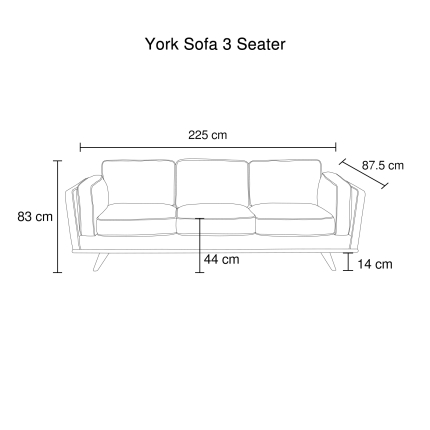 York Sofa 3 Seater

225 cm

87.5 cm

83 cm

44 cm

14 cm