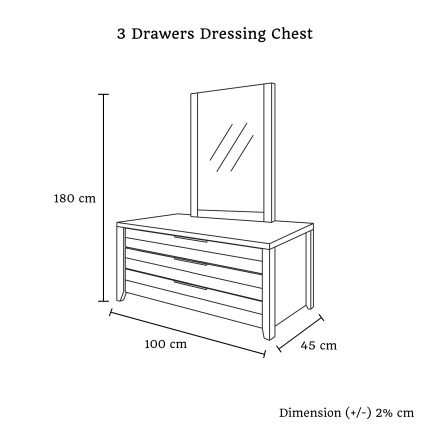 3 Drawers Dressing Chest

180 cm

100 cm

45 cm

Dimension (+/-) 2% cm