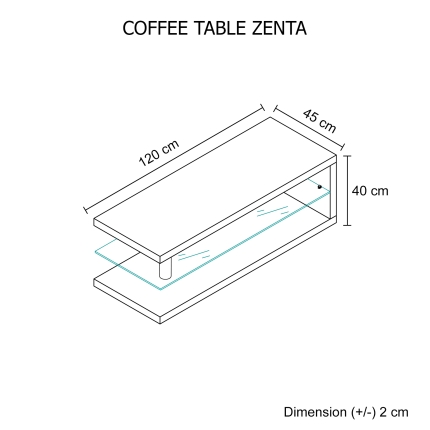 COFFEE TABLE ZENTA

120 cm

45 cm

40 cm

Dimension (+/-) 2 cm