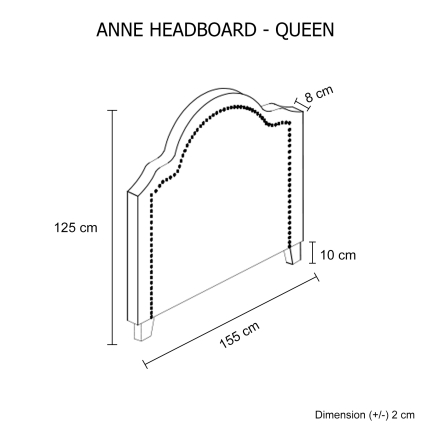 ANNE HEADBOARD - QUEEN

8 cm

125 cm

10 cm

155 cm

Dimension (+/-) 2 cm