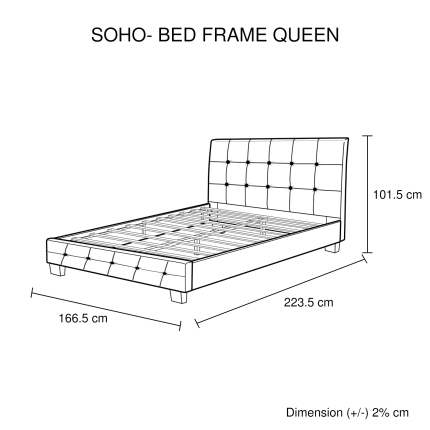 SOHO- BED FRAME QUEEN

101.5 cm

223.5 cm

166.5 cm

Dimension (+/-) 2% cm